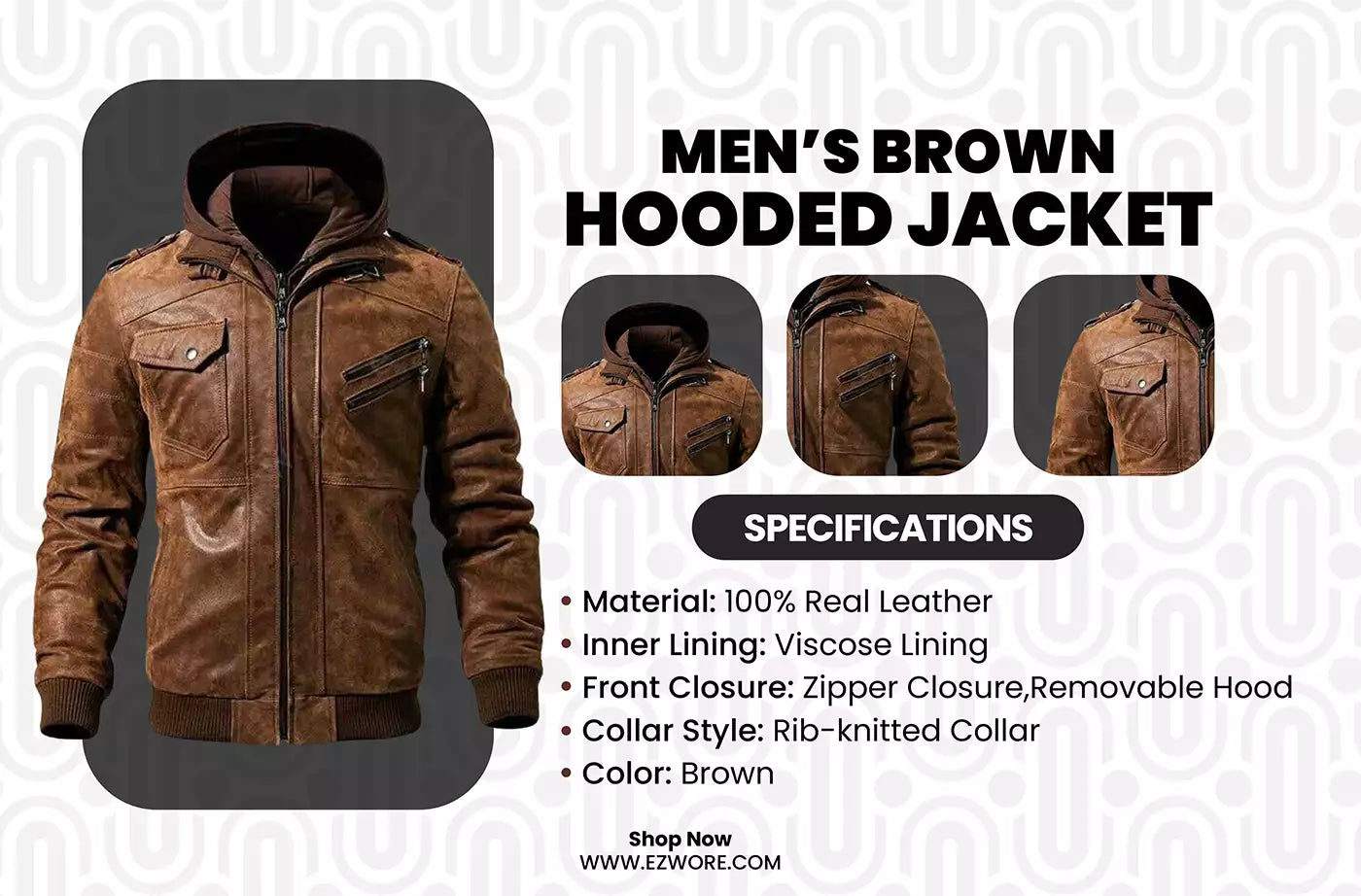 MEN'S BROWN
HOODED JACKET

SPECIFICATIONS

• Material: 100% Real Leather
• Inner Lining: Viscose Lining
• Front Closure: Zipper Closure,Removable Hood
• Collar Style: Rib-knitted Collar
• Color: Brown

Shop Now
WWW.EZWORE.COM